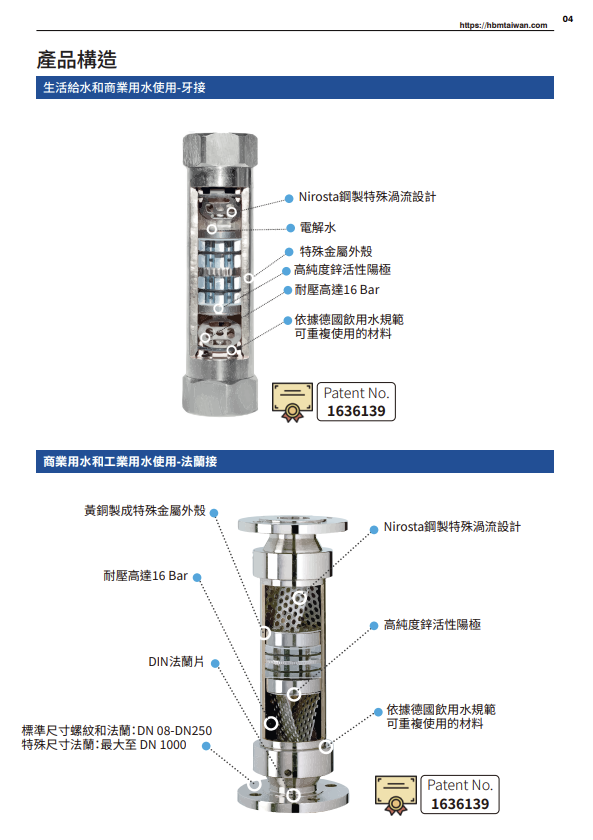 https://hbmtaiwan.com 04

產品構造

生活給水和商業用水使用-牙接

Nirosta鋼製特殊渦流設計
電解水
特殊金屬外殼
高純度鋅活性陽極
耐壓高達16 Bar
依據德國飲用水規範
可重複使用的材料

Patent No.
1636139

商業用水和工業用水使用-法蘭接

黃銅製成特殊金屬外殼
耐壓高達16 Bar
DIN法蘭片
標準尺寸螺紋和法蘭: DN 08-DN250
特殊尺寸法蘭: 最大至 DN 1000

Nirosta鋼製特殊渦流設計
高純度鋅活性陽極
依據德國飲用水規範
可重複使用的材料

Patent No.
1636139